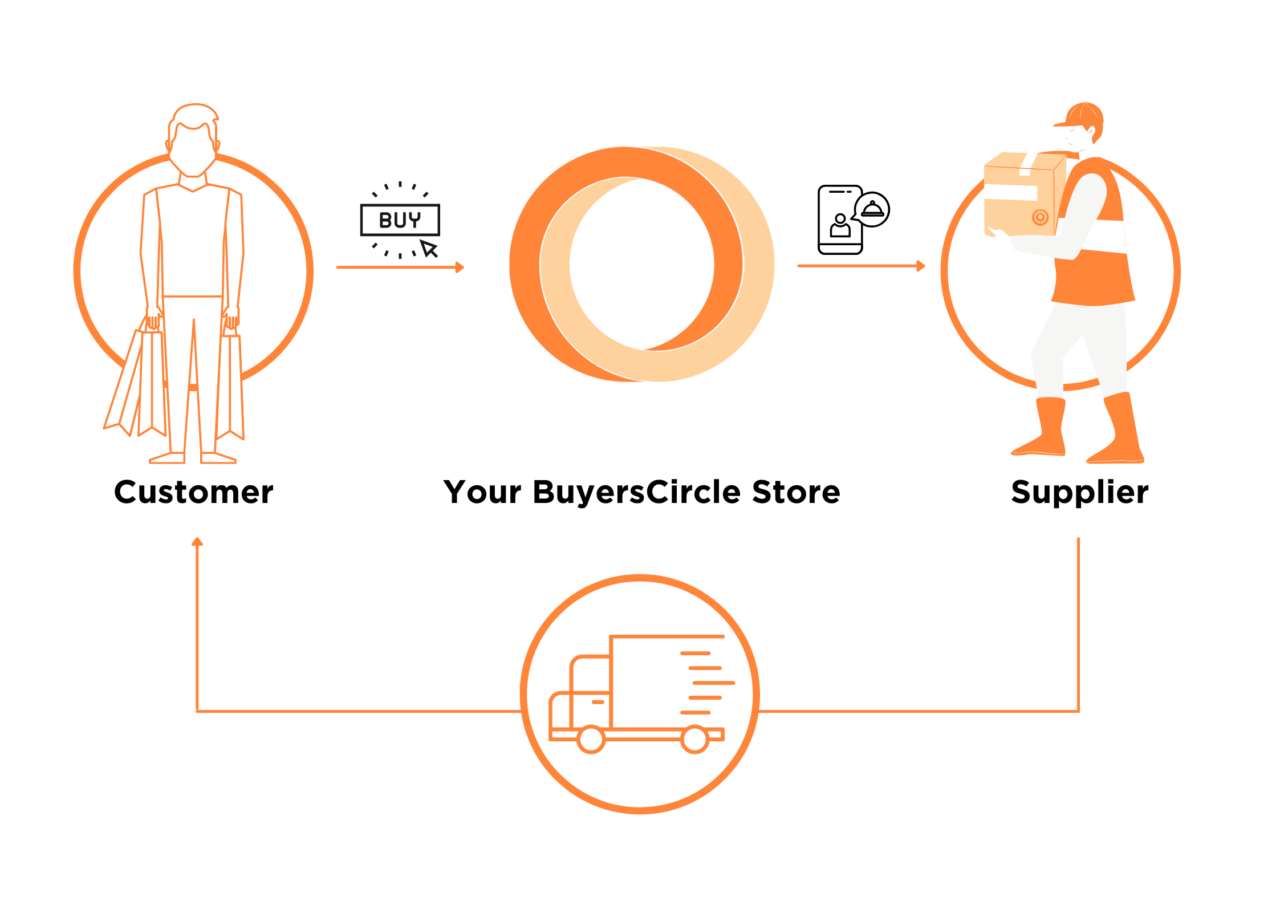 BUY

Customer

Your BuyersCircle Store

Supplier